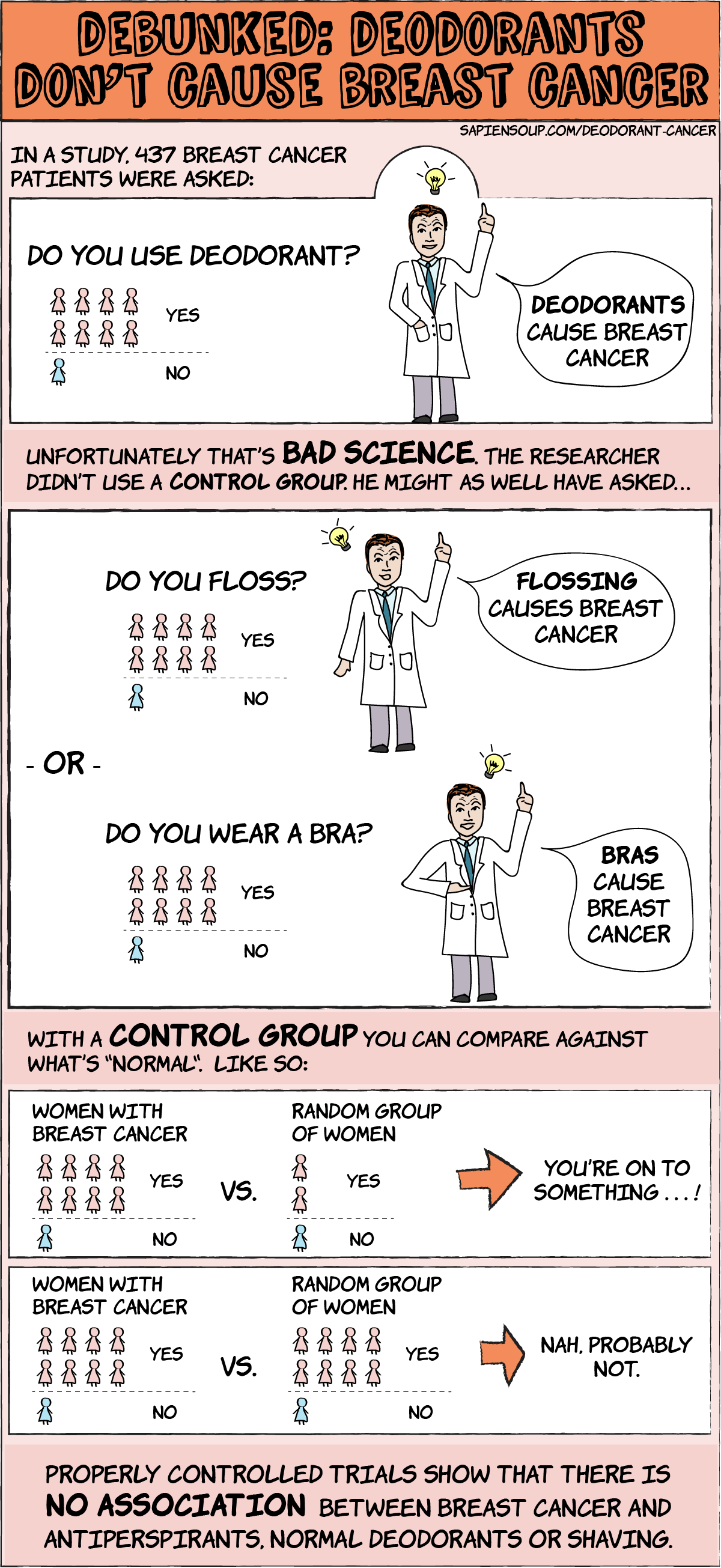 DEBUNKED: DEODORANTS DON'T CAUSE BREAST CANCER

SAPIENSOUP.COM/DEODORANT-CANCER

IN A STUDY, 437 BREAST CANCER PATIENTS WERE ASKED:

DO YOU USE DEODORANT?

YES

NO

DEODORANTS CAUSE BREAST CANCER

UNFORTUNATELY THAT'S BAD SCIENCE. THE RESEARCHER DIDN'T USE A CONTROL GROUP. HE MIGHT AS WELL HAVE ASKED...

DO YOU FLOSS?

YES

NO

FLOSSING CAUSES BREAST CANCER

- OR -

DO YOU WEAR A BRA?

YES

NO

BRAS CAUSE BREAST CANCER

WITH A CONTROL GROUP YOU CAN COMPARE AGAINST WHAT'S "NORMAL". LIKE SO:

WOMEN WITH BREAST CANCER

YES

NO

VS.

RANDOM GROUP OF WOMEN

YES

NO

YOU'RE ON TO SOMETHING . . . !

WOMEN WITH BREAST CANCER

YES

NO

VS.

RANDOM GROUP OF WOMEN

YES

NO

NAH, PROBABLY NOT.

PROPERLY CONTROLLED TRIALS SHOW THAT THERE IS NO ASSOCIATION BETWEEN BREAST CANCER AND ANTIPERSPIRANTS, NORMAL DEODORANTS OR SHAVING.